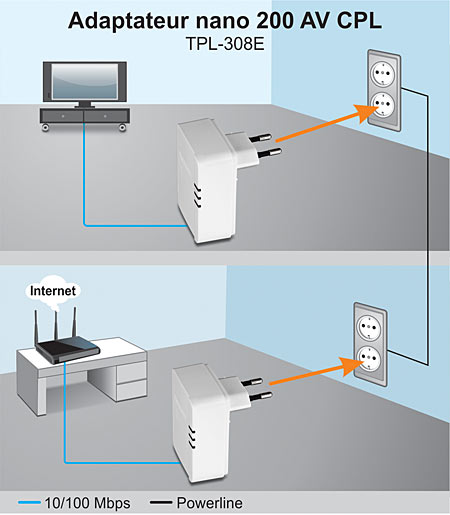 Adaptateur nano 200 AV CPL
TPL-308E

Internet

10/100 Mbps
Powerline